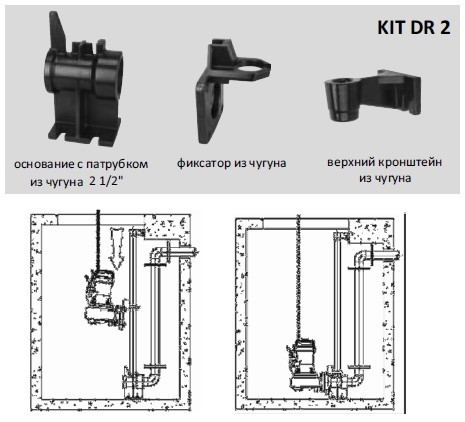 KIT DR 2

основание с патрубком из чугуна 2 1/2"

фиксатор из чугуна

верхний кронштейн из чугуна